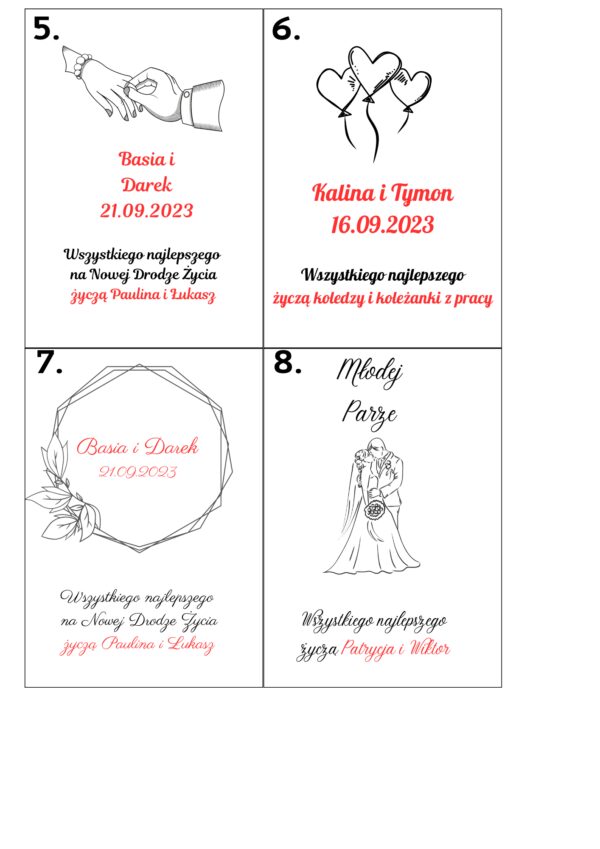 5.

Basia i Darek 21.09.2023

Wszystkiego najlepszego na Nowej Drodze Życia życzą Paulina i Łukasz

6.

Kalina i Tymon 16.09.2023

Wszystkiego najlepszego życzą koledzy i koleżanki z pracy

7.

Basia i Darek 21.09.2023

Wszystkiego najlepszego na Nowej Drodze Życia życzą Paulina i Łukasz

8.

Młodej Parze

Wszystkiego najlepszego życzą Patrycja i Wiktor