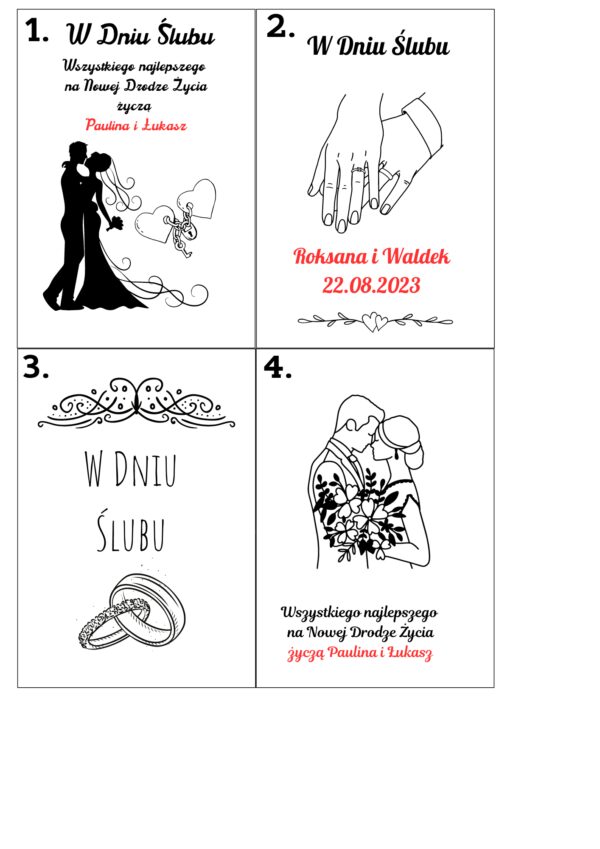 1. W Dniu Ślubu

Wszystkiego najlepszego na Nowej Drodze Życia życzą

Paulina i Łukasz

2. W Dniu Ślubu

Roksana i Waldek
22.08.2023

3.

W Dniu Ślubu

4.

Wszystkiego najlepszego na Nowej Drodze Życia
życzą Paulina i Łukasz